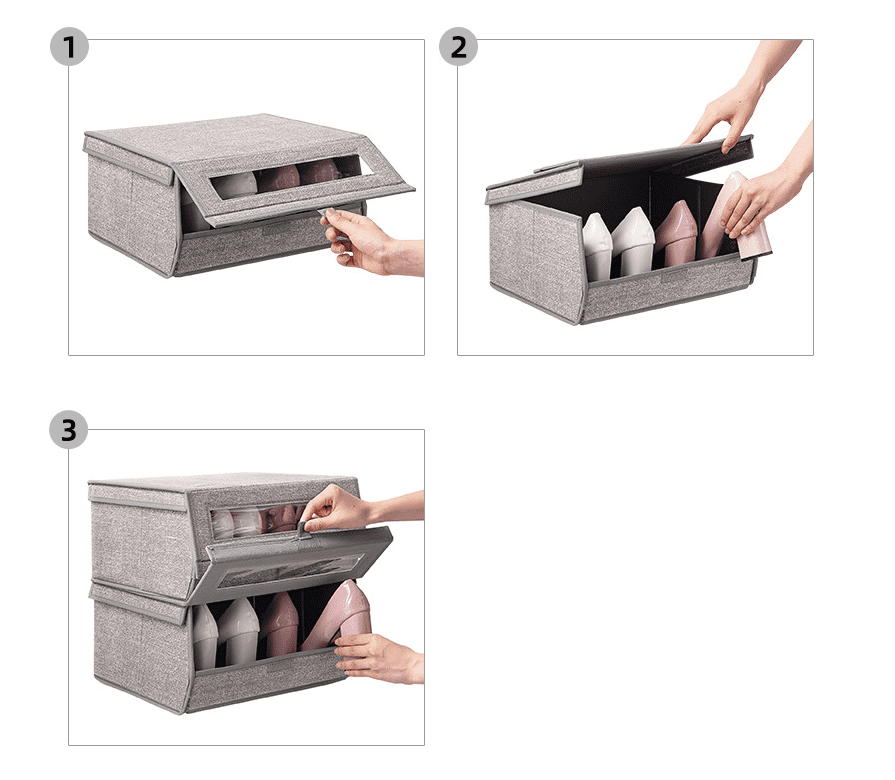 1

2

3